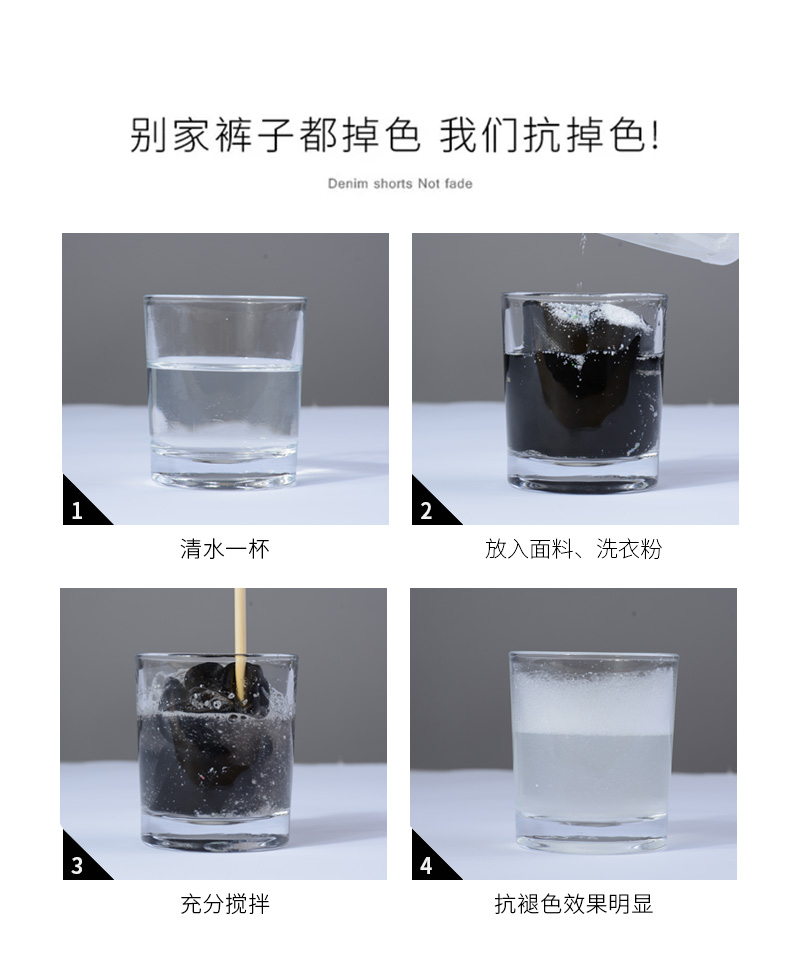 别家裤子都掉色 我们抗掉色!

Denim shorts Not fade

1

清水一杯

2

放入面料、洗衣粉

3

充分搅拌

4

抗褪色效果明显