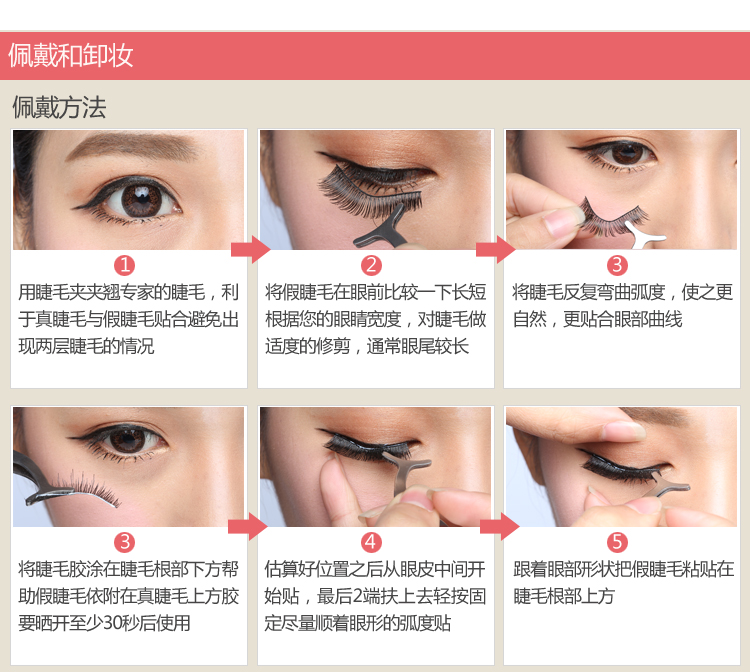 佩戴和卸妆

佩戴方法

1
用睫毛夹夹翘专家的睫毛，利于真睫毛与假睫毛贴合避免出现两层睫毛的情况

2
将假睫毛在眼前比较一下长短根据您的眼睛宽度，对睫毛做适度的修剪，通常眼尾较长

3
将睫毛反复弯曲弧度，使之更自然，更贴合眼部曲线

3
将睫毛胶涂在睫毛根部下方帮助假睫毛依附在真睫毛上方胶要晒开至少30秒后使用

4
估算好位置之后从眼皮中间开始贴，最后2端扶上去轻按固定尽量顺着眼形的弧度贴

5
跟着眼部形状把假睫毛粘贴在睫毛根部上方