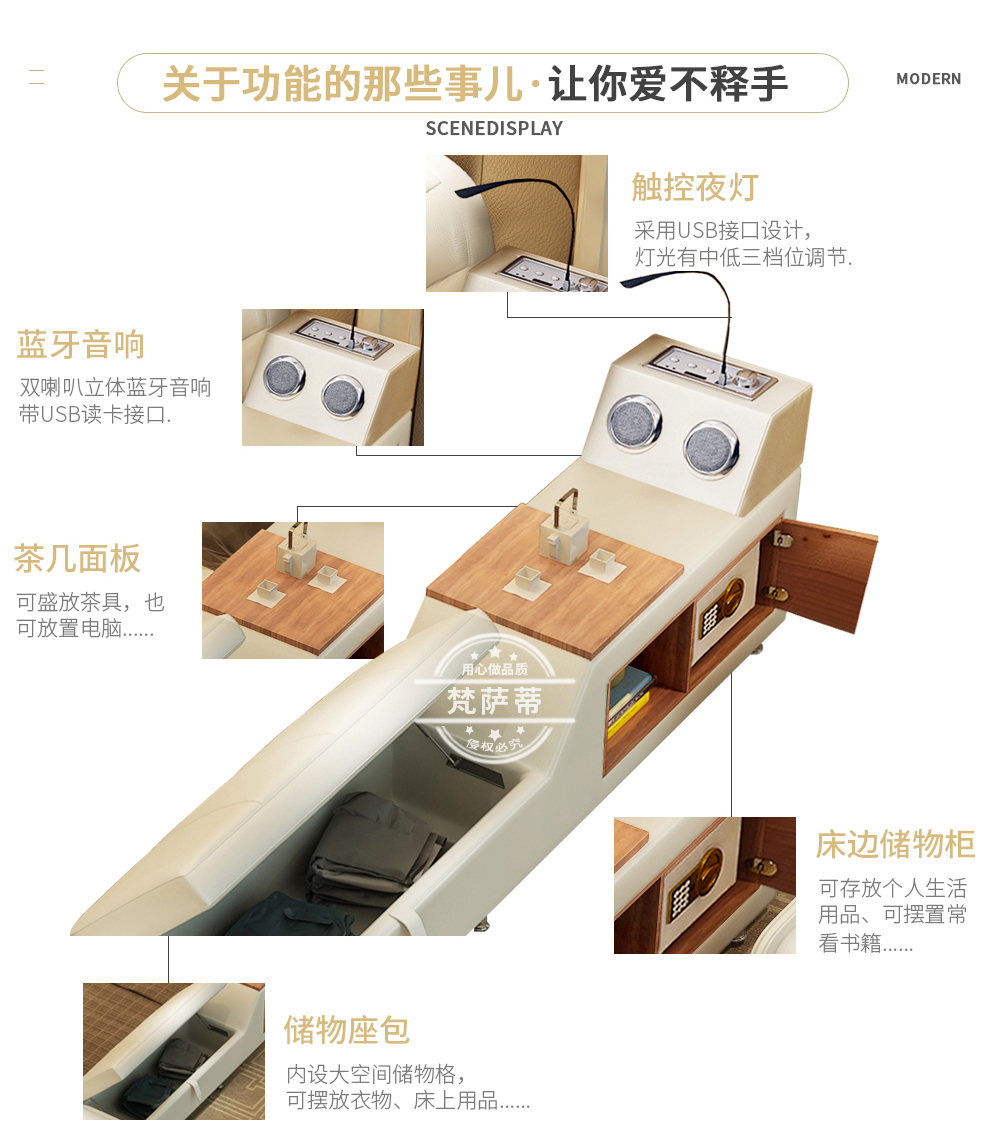 关于功能的那些事儿·让你爱不释手

MODERN

SCENEDISPLAY

触控夜灯

采用USB接口设计，灯光有中低三档位调节.

蓝牙音响

双喇叭立体蓝牙音响带USB读卡接口.

茶几面板

可盛放茶具，也可放置电脑......

用心做品质

梵萨蒂

侵权必究

床边储物柜

可存放个人生活用品、可摆置常看书籍......

储物座包

内设大空间储物格，可摆放衣物、床上用品......