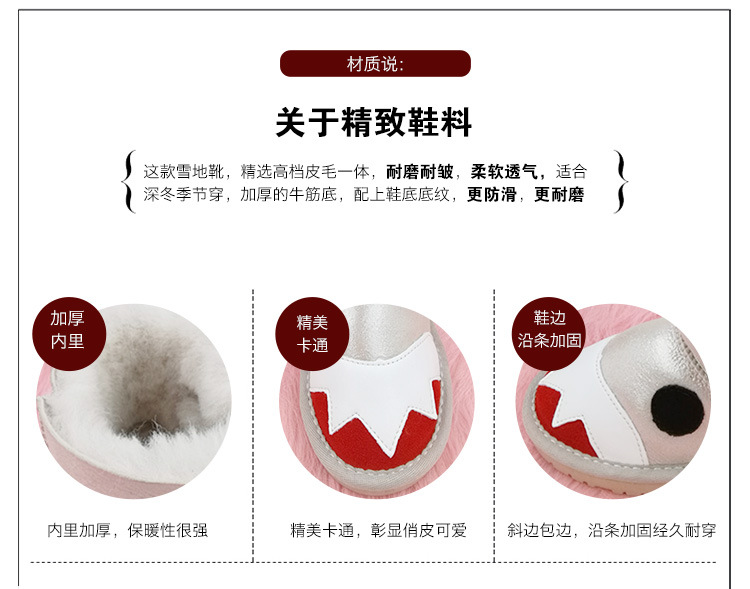 材质说:

关于精致鞋料

这款雪地靴，精选高档皮毛一体，耐磨耐皱，柔软透气，适合深冬季节穿，加厚的牛筋底，配上鞋底底纹，更防滑，更耐磨

加厚内里

内里加厚，保暖性很强

精美卡通

精美卡通，彰显俏皮可爱

鞋边沿条加固

斜边包边，沿条加固经久耐穿