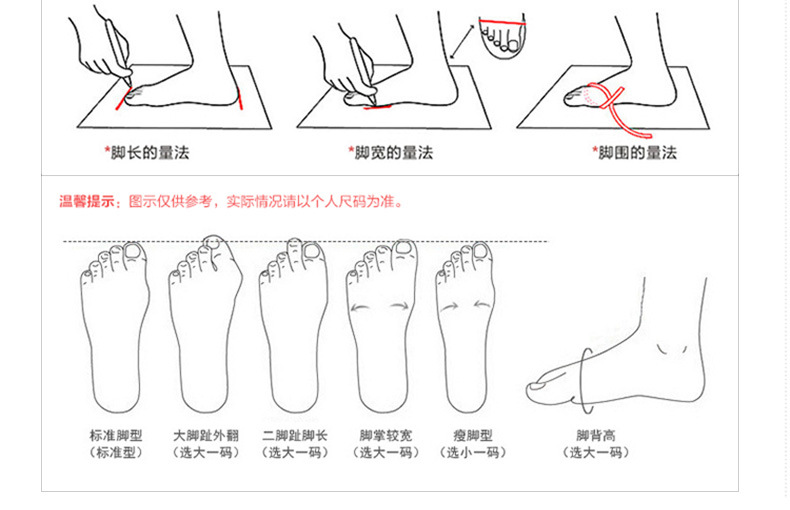 *脚长的量法

*脚宽的量法

*脚围的量法

温馨提示：图示仅供参考，实际情况请以个人尺码为准。

标准脚型
（标准型）

大脚趾外翻
（选大一码）

二脚趾脚长
（选大一码）

脚掌较宽
（选大一码）

瘦脚型
（选小一码）

脚背高
（选大一码）