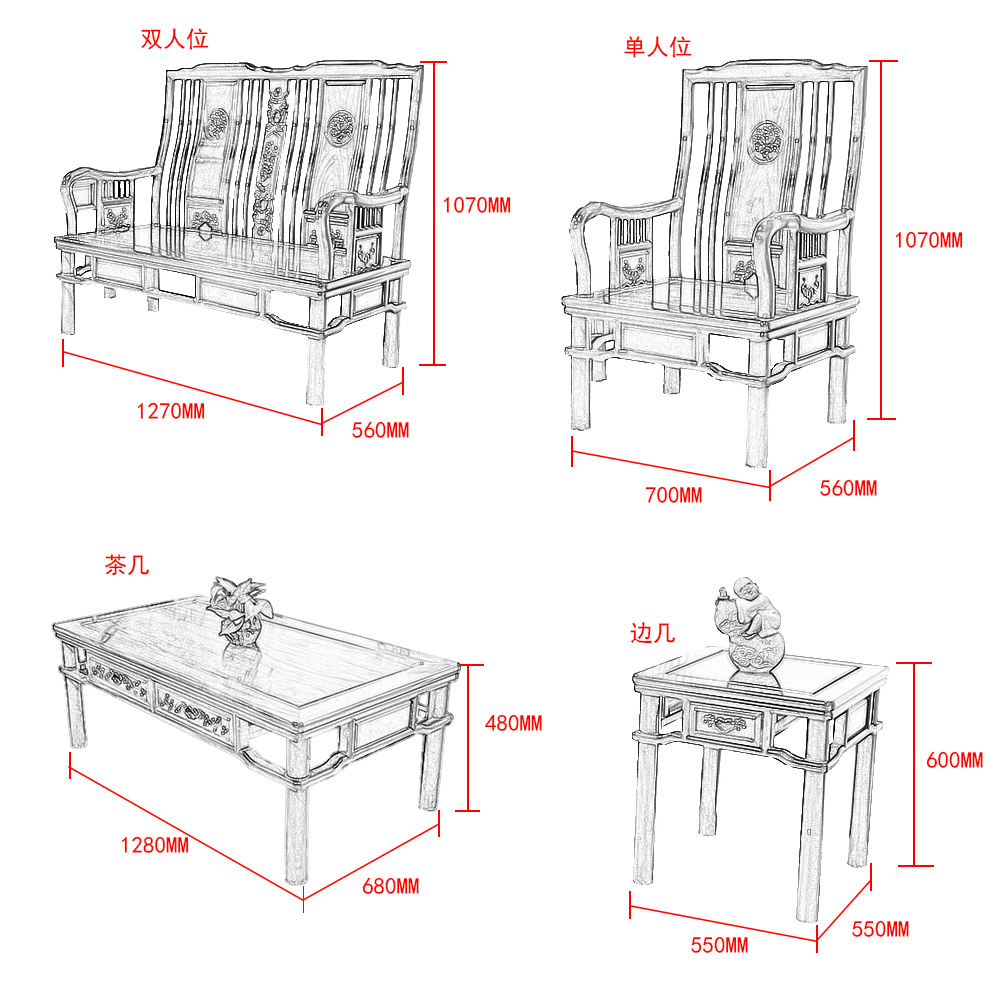 双人位

1070MM

1270MM

560MM

单人位

1070MM

700MM

560MM

茶几

480MM

1280MM

680MM

边几

600MM

550MM

550MM