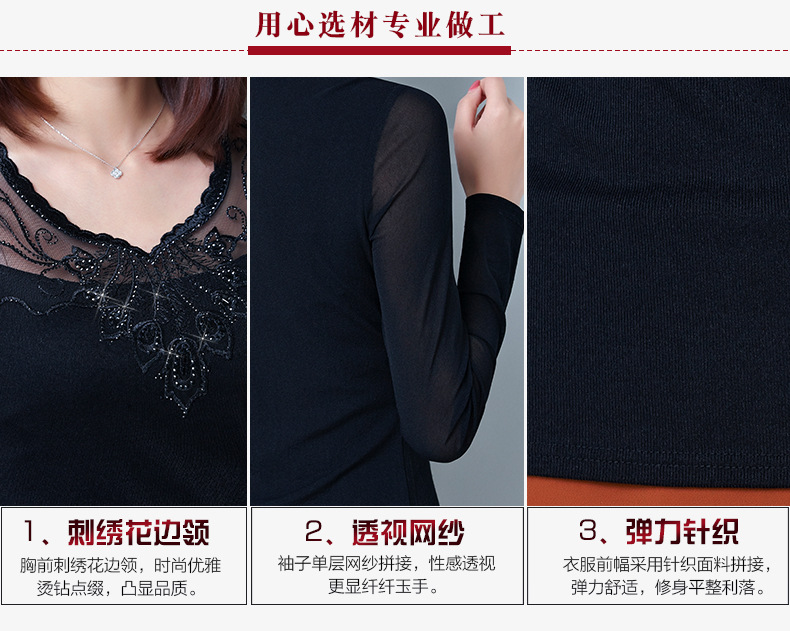 用心选材专业做工

1、刺绣花边领

胸前刺绣花边领，时尚优雅烫钻点缀，凸显品质。

2、透视网纱

袖子单层网纱拼接，性感透视更显纤纤玉手。

3、弹力针织

衣服前幅采用针织面料拼接，弹力舒适，修身平整利落。