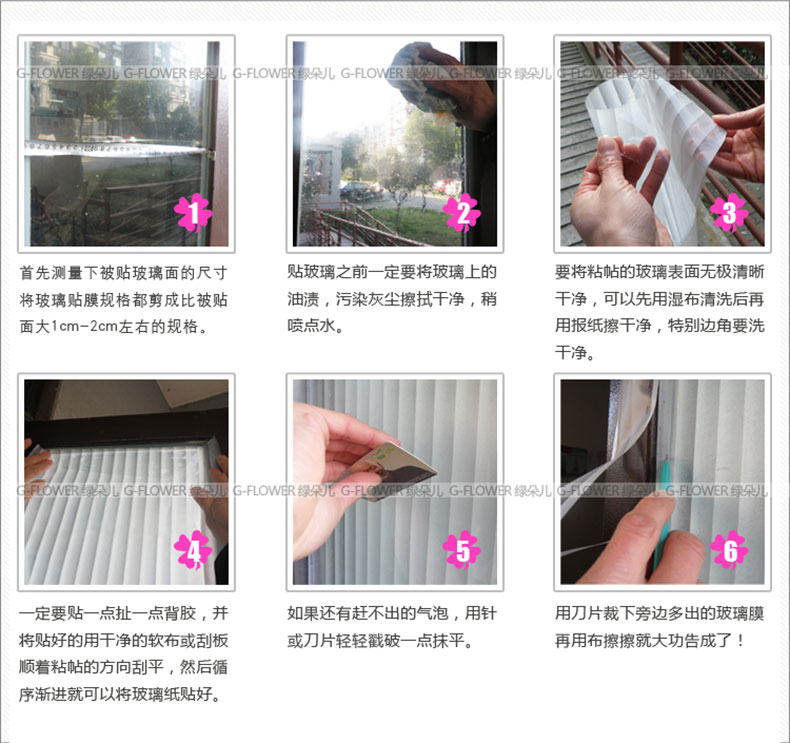 G-FLOWER 绿朵儿 G-FLOWER 绿朵儿 G-FLOWER 绿朵儿 G-FLOWER 绿朵儿 G-FLOWER 绿朵儿 G-FLOWER 绿朵儿 G-FLOWER 绿朵儿

1

首先测量下被贴玻璃面的尺寸将玻璃贴膜规格都剪成比被贴面大1cm-2cm左右的规格。

2

贴玻璃之前一定要将玻璃上的油渍，污染灰尘擦拭干净，稍喷点水。

3

要将粘帖的玻璃表面无极清晰干净，可以先用湿布清洗后再用报纸擦干净，特别边角要洗干净。

G-FLOWER 绿朵儿 G-FLOWER 绿朵儿 G-FLOWER 绿朵儿 G-FLOWER 绿朵儿 G-FLOWER 绿朵儿 G-FLOWER 绿朵儿 G-FLOWER 绿朵儿

4

一定要贴一点扯一点背胶，并将贴好的用干净的软布或刮板顺着粘帖的方向刮平，然后循序渐进就可以将玻璃纸贴好。

5

如果还有赶不出的气泡，用针或刀片轻轻戳破一点抹平。

6

用刀片裁下旁边多出的玻璃膜再用布擦擦就大功告成了！