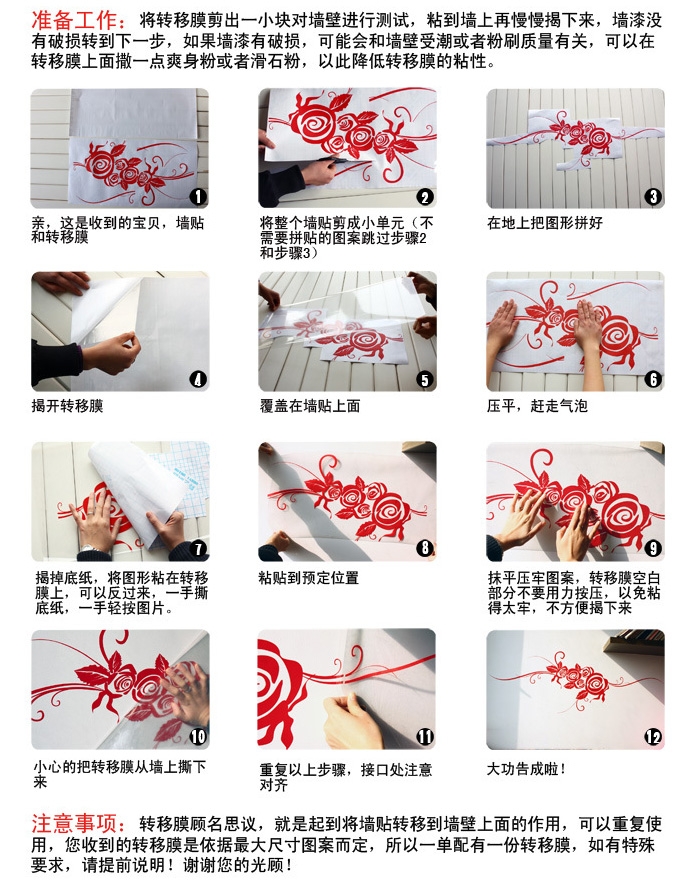 准备工作：将转移膜剪出一小块对墙壁进行测试，粘到墙上再慢慢揭下来，墙漆没有破损转到下一步，如果墙漆有破损，可能会和墙壁受潮或者粉刷质量有关，可以在转移膜上面撒一点爽身粉或者滑石粉，以此降低转移膜的粘性。

1
亲，这是收到的宝贝，墙贴和转移膜

2
将整个墙贴剪成小单元（不需要拼贴的图案跳过步骤2和步骤3）

3
在地上把图形拼好

4
揭开转移膜

5
覆盖在墙贴上面

6
压平，赶走气泡

7
揭掉底纸，将图形粘在转移膜上，可以反过来，一手撕底纸，一手轻按图片。

8
粘贴到预定位置

9
抹平压牢图案，转移膜空白部分不要用力按压，以免粘得太牢，不方便揭下来

10
小心的把转移膜从墙上撕下来

11
重复以上步骤，接口处注意对齐

12
大功告成啦！

注意事项：转移膜顾名思议，就是起到将墙贴转移到墙壁上面的作用，可以重复使用，您收到的转移膜是依据最大尺寸图案而定，所以一单配有一份转移膜，如有特殊要求，请提前说明！谢谢您的光顾！