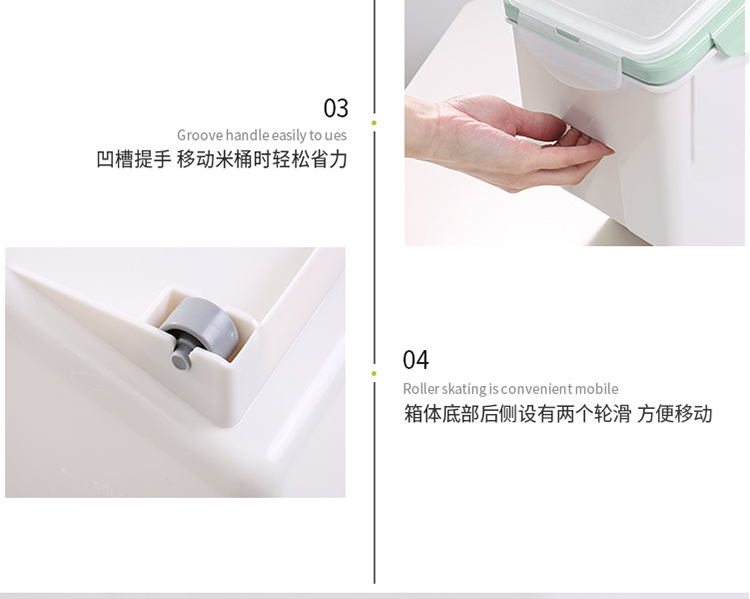 03

Groove handle easily to ues

凹槽提手 移动米桶时轻松省力

04

Roller skating is convenient mobile

箱体底部后侧设有两个轮滑 方便移动