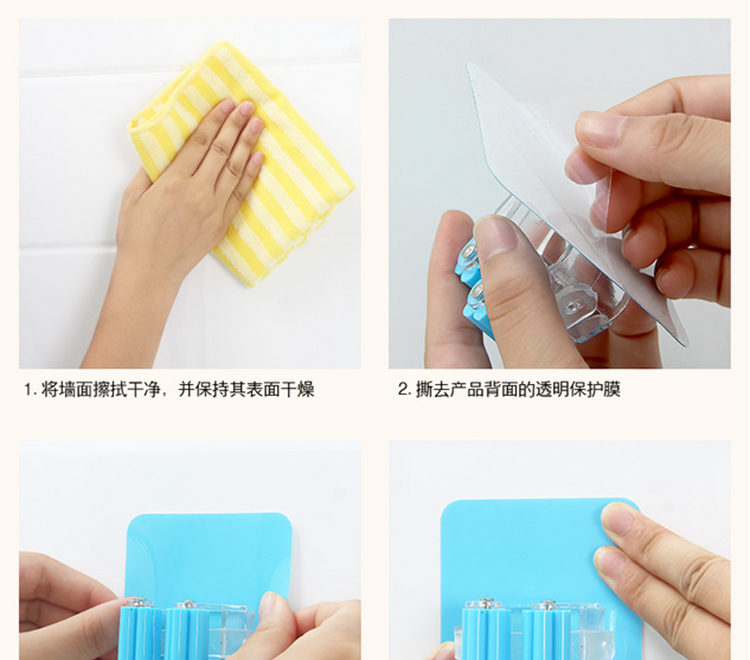 1. 将墙面擦拭干净，并保持其表面干燥

2. 撕去产品背面的透明保护膜