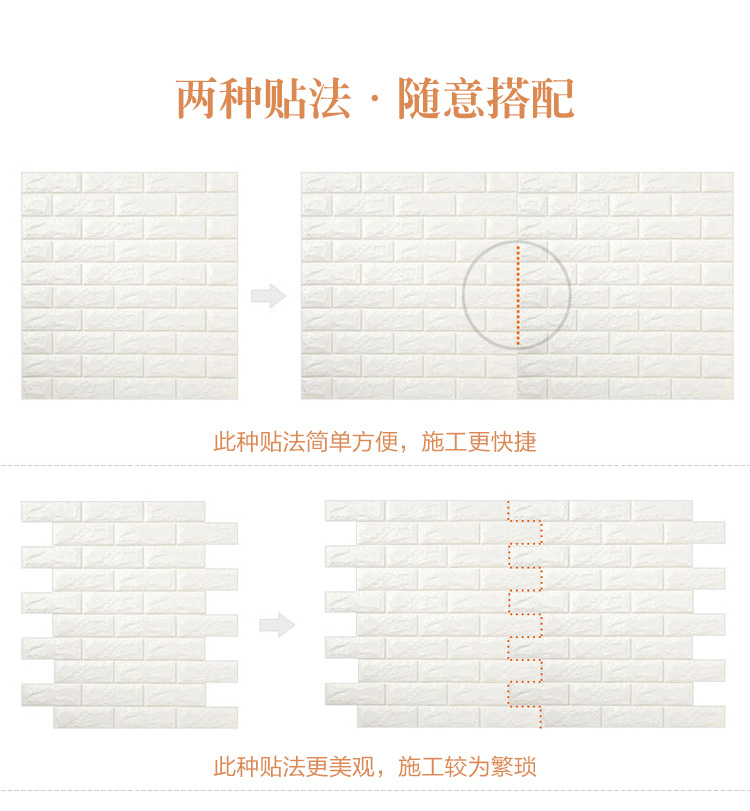 两种贴法 · 随意搭配

此种贴法简单方便，施工更快捷

此种贴法更美观，施工较为繁琐