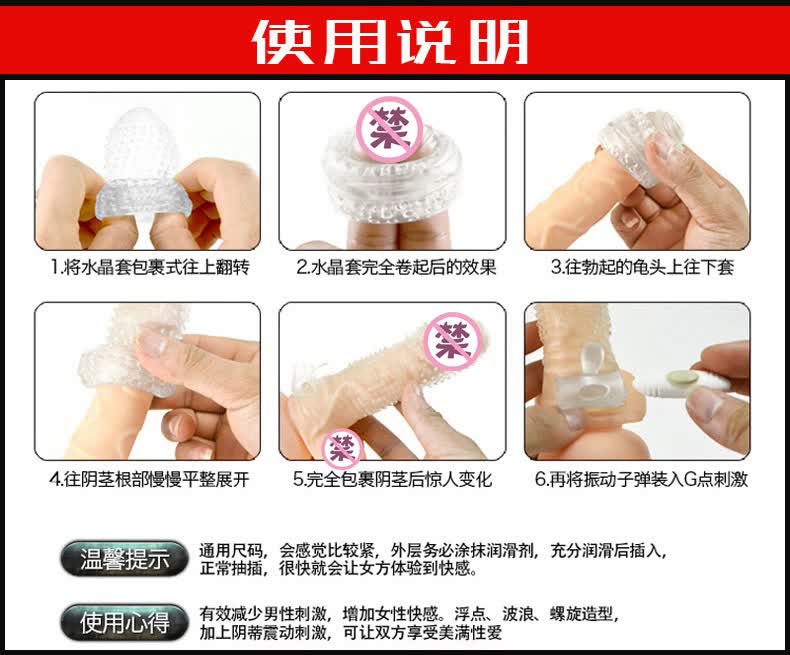 使用说明

禁

1.将水晶套包裹式往上翻转

2.水晶套完全卷起后的效果

3.往勃起的龟头上往下套

禁

禁

4.往阴茎根部慢慢平整展开

5.完全包裹阴茎后惊人变化

6.再将振动子弹装入G点刺激

温馨提示

通用尺码，会感觉比较紧，外层务必涂抹润滑剂，充分润滑后插入，正常抽插，很快就会让女方体验到快感。

使用心得

有效减少男性刺激，增加女性快感。浮点、波浪、螺旋造型，加上阴蒂震动刺激，可让双方享受美满性爱