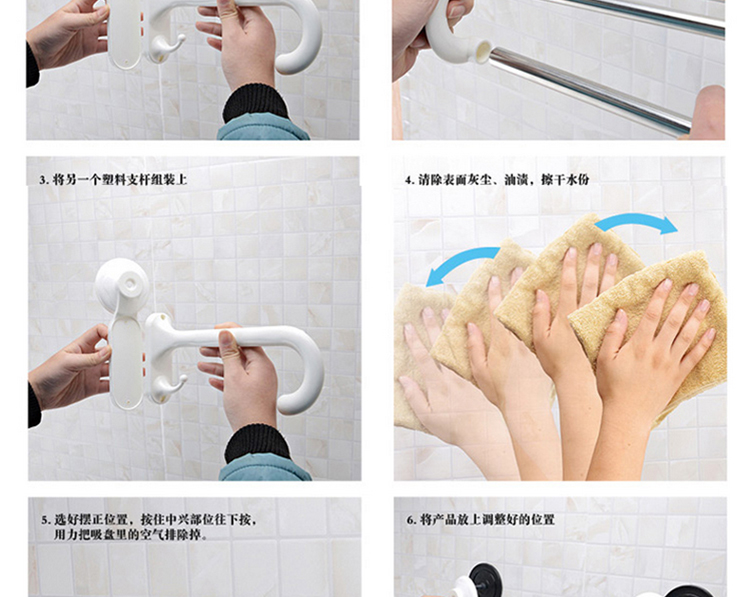 3. 将另一个塑料支杆组装上

4. 清除表面灰尘、油渍，擦干水份

5. 选好摆正位置，按住中兴部位往下按，用力把吸盘里的空气排除掉。

6. 将产品放上调整好的位置