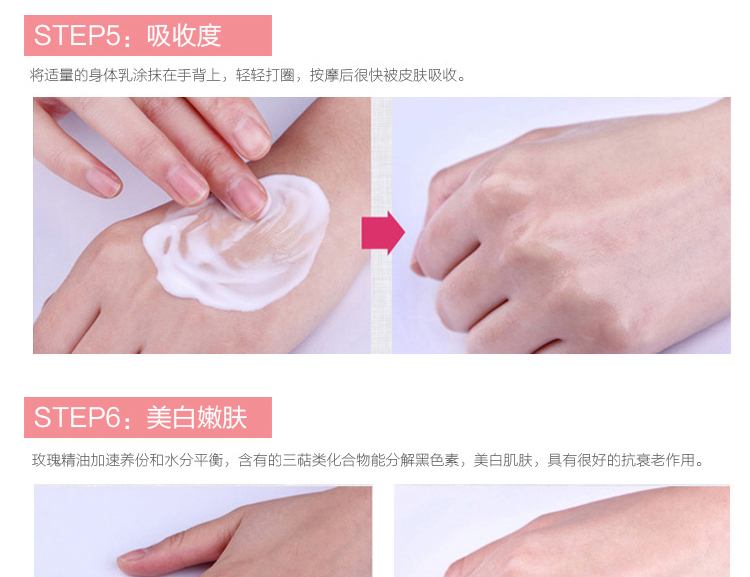 STEP5：吸收度

将适量的身体乳涂抹在手背上，轻轻打圈，按摩后很快被皮肤吸收。

STEP6：美白嫩肤

玫瑰精油加速养份和水分平衡，含有的三萜类化合物能分解黑色素，美白肌肤，具有很好的抗衰老作用。