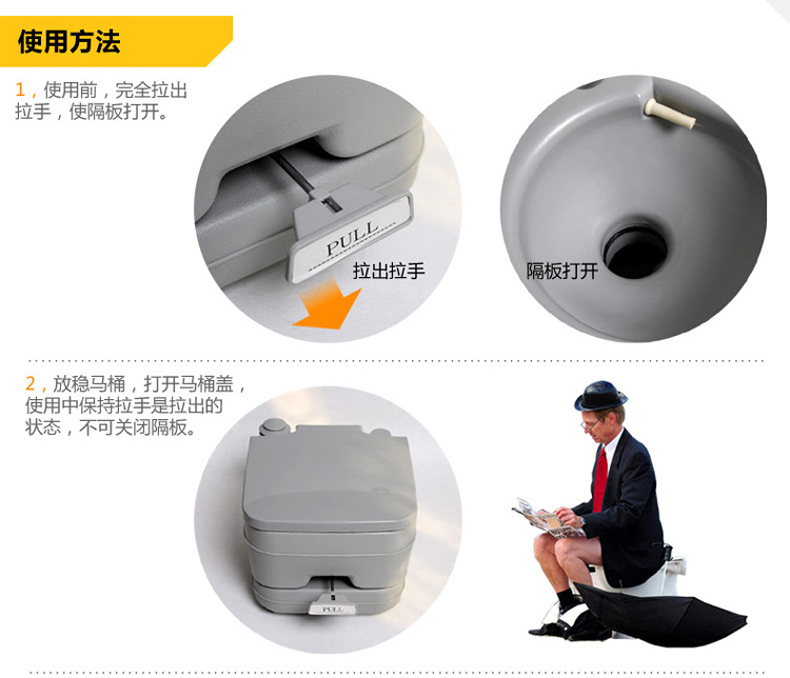 使用方法

1，使用前，完全拉出拉手，使隔板打开。

PULL

拉出拉手

隔板打开

2，放稳马桶，打开马桶盖，使用中保持拉手是拉出的状态，不可关闭隔板。

PULL