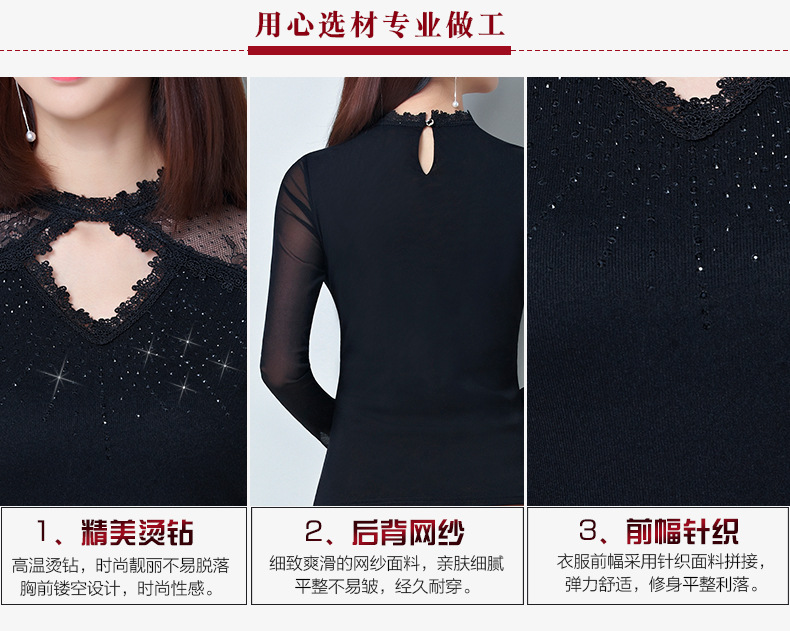 用心选材专业做工

1、精美烫钻

高温烫钻，时尚靓丽不易脱落
胸前镂空设计，时尚性感。

2、后背网纱

细致爽滑的网纱面料，亲肤细腻
平整不易皱，经久耐穿。

3、前幅针织

衣服前幅采用针织面料拼接，
弹力舒适，修身平整利落。