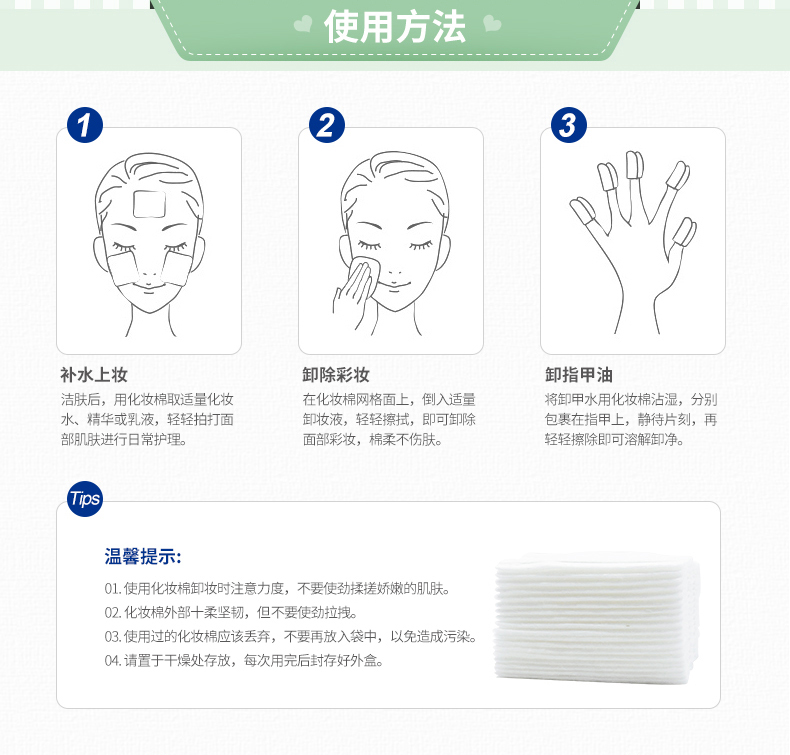 使用方法

1

补水上妆

洁肤后，用化妆棉取适量化妆水、精华或乳液，轻轻拍打面部肌肤进行日常护理。

2

卸除彩妆

在化妆棉网格面上，倒入适量卸妆液，轻轻擦拭，即可卸除面部彩妆，棉柔不伤肤。

3

卸指甲油

将卸甲水用化妆棉沾湿，分别包裹在指甲上，静待片刻，再轻轻擦除即可溶解卸净。

Tips

温馨提示:

01. 使用化妆棉卸妆时注意力度，不要使劲揉搓娇嫩的肌肤。

02. 化妆棉外部十柔坚韧，但不要使劲拉拽。

03. 使用过的化妆棉应该丢弃，不要再放入袋中，以免造成污染。

04. 请置于干燥处存放，每次用完后封存好外盒。