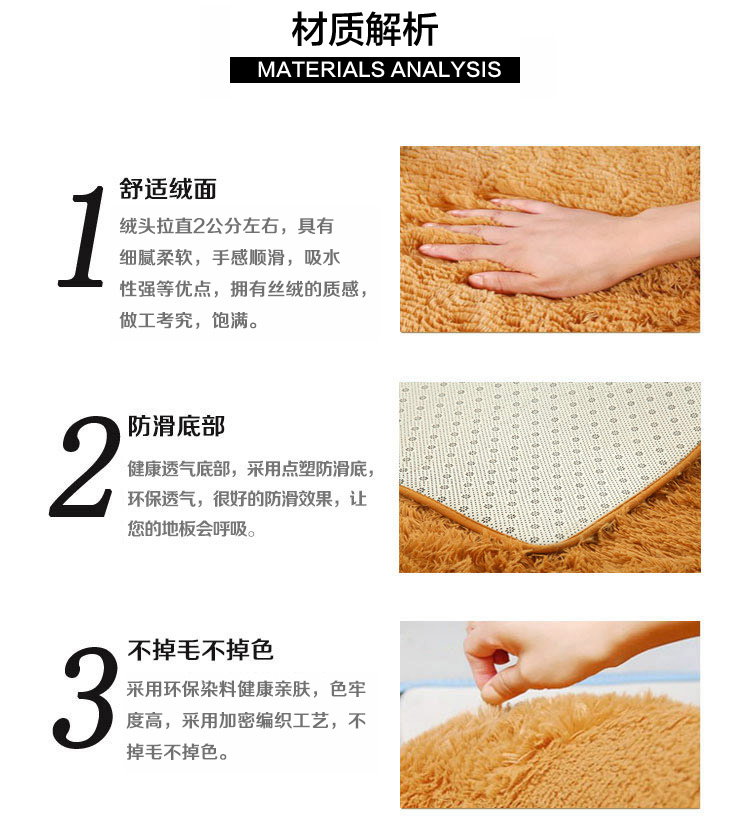 材质解析
MATERIALS ANALYSIS

1
舒适绒面
绒头拉直2公分左右，具有细腻柔软，手感顺滑，吸水性强等优点，拥有丝绒的质感，做工考究，饱满。

2
防滑底部
健康透气底部，采用点塑防滑底，环保透气，很好的防滑效果，让您的地板会呼吸。

3
不掉毛不掉色
采用环保染料健康亲肤，色牢度高，采用加密编织工艺，不掉毛不掉色。