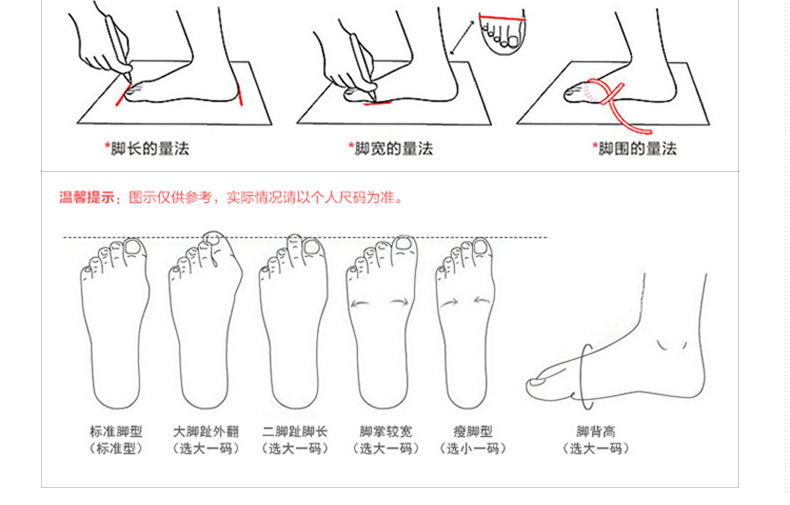 *脚长的量法

*脚宽的量法

*脚围的量法

温馨提示：图示仅供参考，实际情况请以个人尺码为准。

标准脚型
（标准型）

大脚趾外翻
（选大一码）

二脚趾脚长
（选大一码）

脚掌较宽
（选大一码）

瘦脚型
（选小一码）

脚背高
（选大一码）