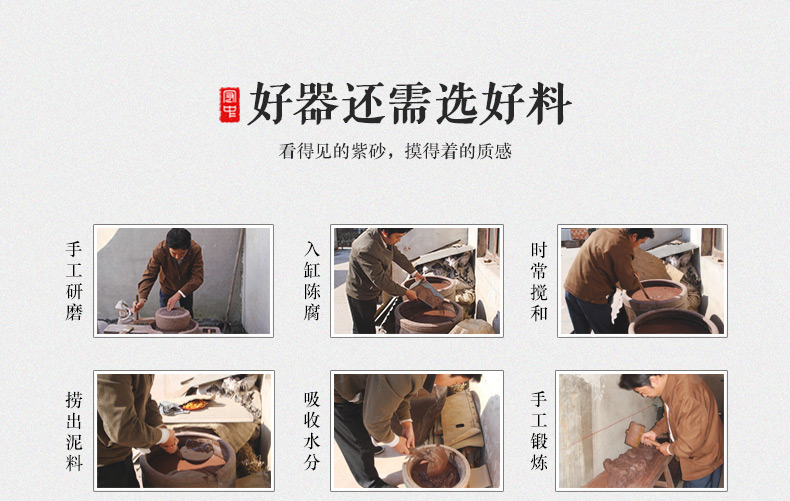 好器还需选好料

看得见的紫砂，摸得着的质感

手工研磨

入缸陈腐

时常搅和

捞出泥料

吸收水分

手工锻炼