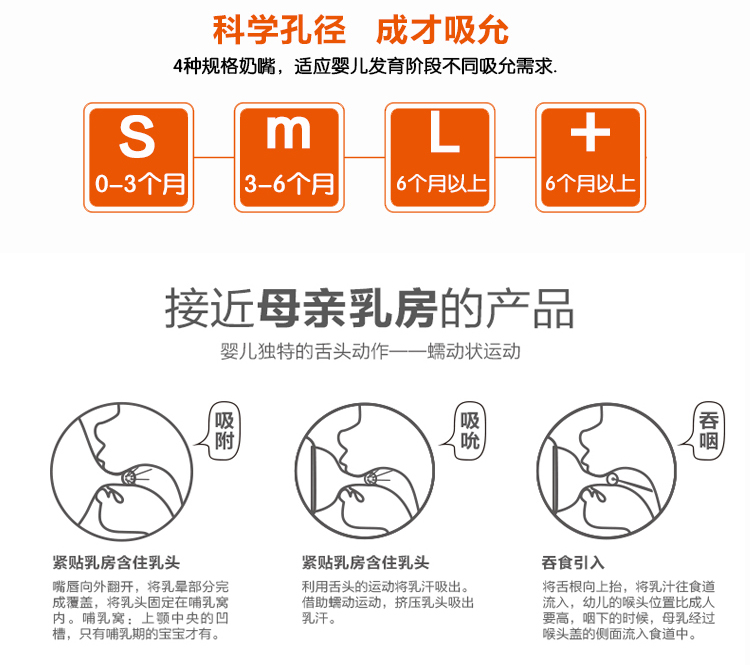 科学孔径　成才吸允

4种规格奶嘴，适应婴儿发育阶段不同吸允需求.

S
0-3个月

m
3-6个月

L
6个月以上

+
6个月以上

接近母亲乳房的产品

婴儿独特的舌头动作——蠕动状运动

吸附

吸吮

吞咽

紧贴乳房含住乳头

嘴唇向外翻开，将乳晕部分完成覆盖，将乳头固定在哺乳窝内。哺乳窝：上颚中央的凹槽，只有哺乳期的宝宝才有。

紧贴乳房含住乳头

利用舌头的运动将乳汗吸出。借助蠕动运动，挤压乳头吸出乳汗。

吞食引入

将舌根向上抬，将乳汁往食道流入，幼儿的喉头位置比成人要高，咽下的时候，母乳经过喉头盖的侧面流入食道中。