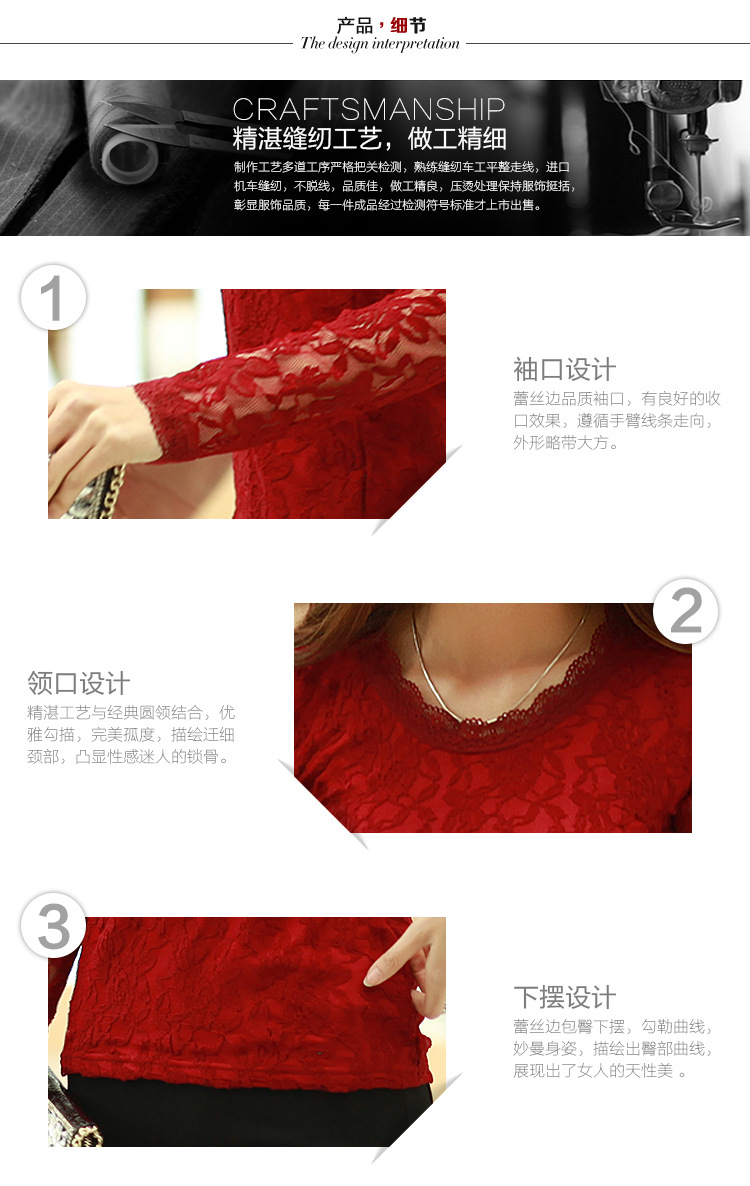 产品，细节
The design interpretation

CRAFTSMANSHIP
精湛缝纫工艺，做工精细
制作工艺多道工序严格把关检测，熟练缝纫车工平整走线，进口机车缝纫，不脱线，品质佳，做工精良，压烫处理保持服饰挺括，彰显服饰品质，每一件成品经过检测符号标准才上市出售。

1

袖口设计
蕾丝边品质袖口，有良好的收口效果，遵循手臂线条走向，外形略带大方。

2

领口设计
精湛工艺与经典圆领结合，优雅勾描，完美孤度，描绘迁细颈部，凸显性感迷人的锁骨。

3

下摆设计
蕾丝边包臀下摆，勾勒曲线，妙曼身姿，描绘出臀部曲线，展现出了女人的天性美 。