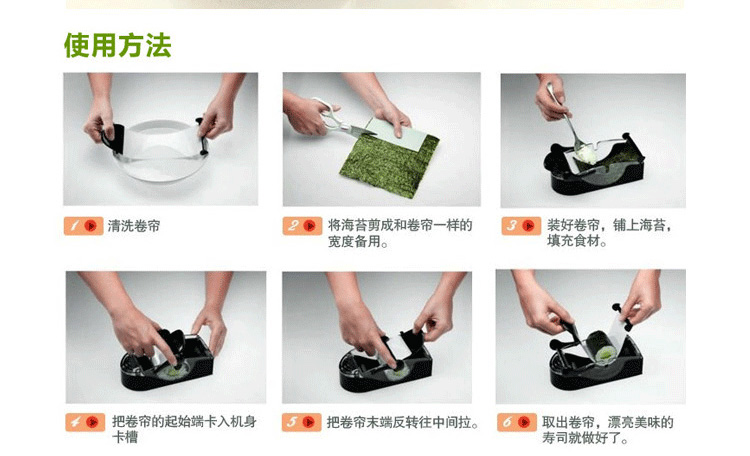 使用方法

1 清洗卷帘

2 将海苔剪成和卷帘一样的宽度备用。

3 装好卷帘，铺上海苔，填充食材。

4 把卷帘的起始端卡入机身卡槽

5 把卷帘末端反转往中间拉。

6 取出卷帘，漂亮美味的寿司就做好了。