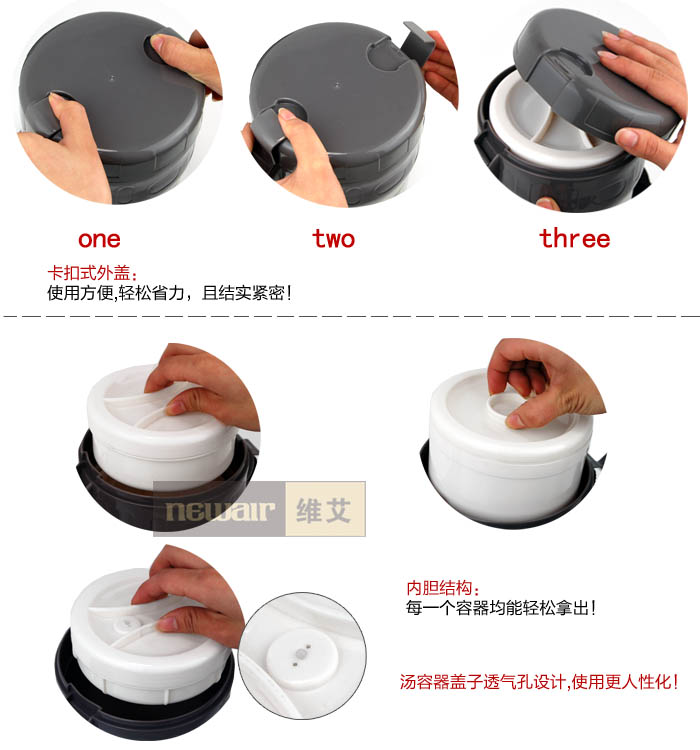 one

two

three

卡扣式外盖：
使用方便,轻松省力，且结实紧密!

newair 维艾

内胆结构：
每一个容器均能轻松拿出!

汤容器盖子透气孔设计,使用更人性化!