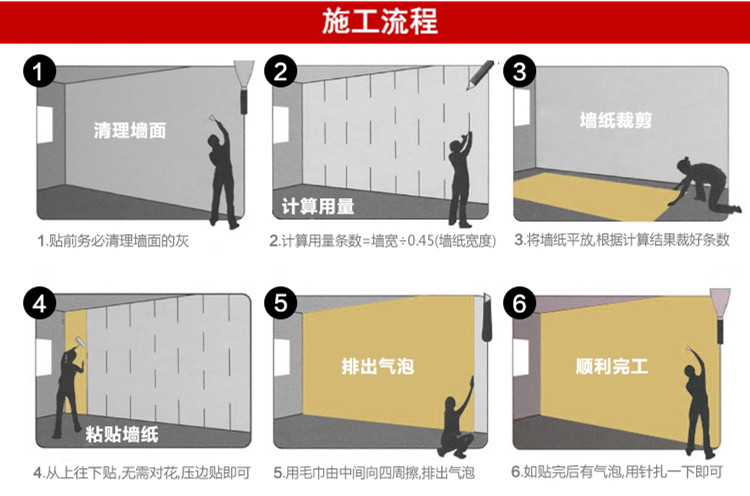 施工流程

1

清理墙面

1.贴前务必清理墙面的灰

2

计算用量

2.计算用量条数=墙宽÷0.45(墙纸宽度)

3

墙纸裁剪

3.将墙纸平放,根据计算结果裁好条数

4

粘贴墙纸

4.从上往下贴,无需对花,压边贴即可

5

排出气泡

5.用毛巾由中间向四周擦,排出气泡

6

顺利完工

6.如贴完后有气泡,用针扎一下即可