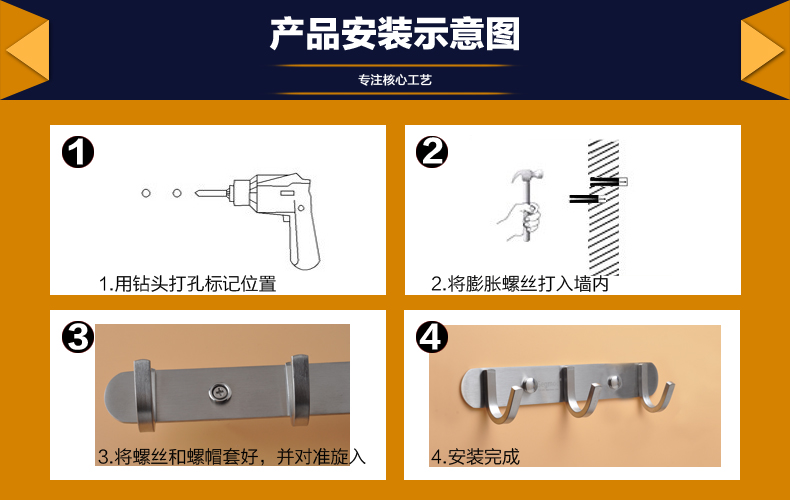 产品安装示意图

专注核心工艺

1

1.用钻头打孔标记位置

2

2.将膨胀螺丝打入墙内

3

3.将螺丝和螺帽套好，并对准旋入

4

4.安装完成