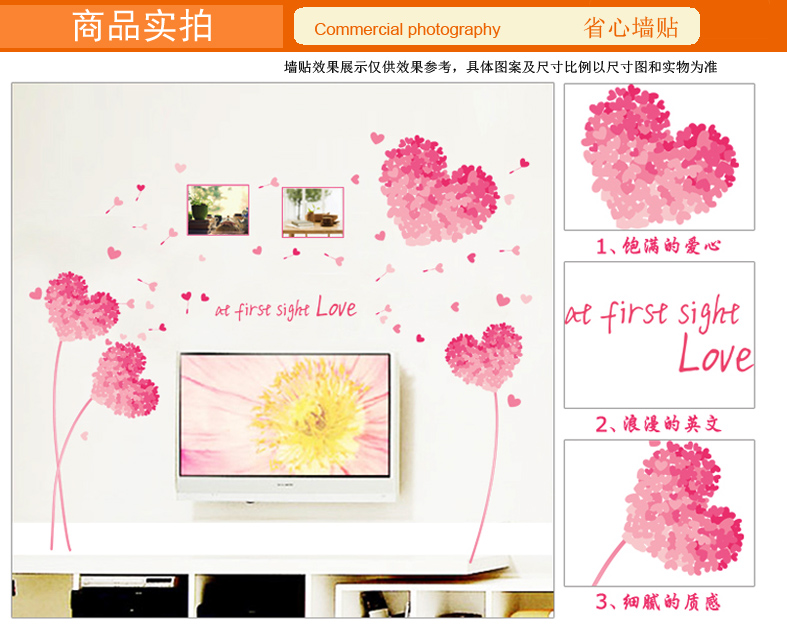 商品实拍

Commercial photography

省心墙贴

墙贴效果展示仅供效果参考，具体图案及尺寸比例以尺寸图和实物为准

at first sight Love

1、饱满的爱心

at first sight Love

2、浪漫的英文

3、细腻的质感