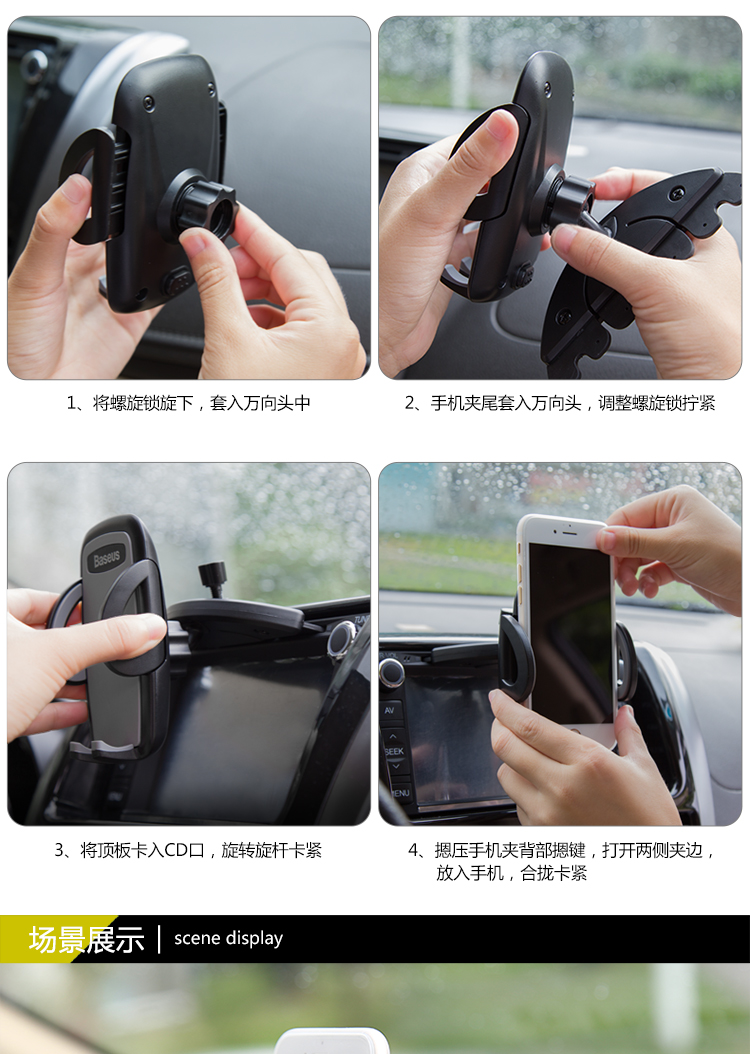 1、将螺旋锁旋下，套入万向头中

2、手机夹尾套入万向头，调整螺旋锁拧紧

Baseus

AV

SEEK

MENU

3、将顶板卡入CD口，旋转旋杆卡紧

4、摁压手机夹背部摁键，打开两侧夹边，放入手机，合拢卡紧

场景展示 | scene display