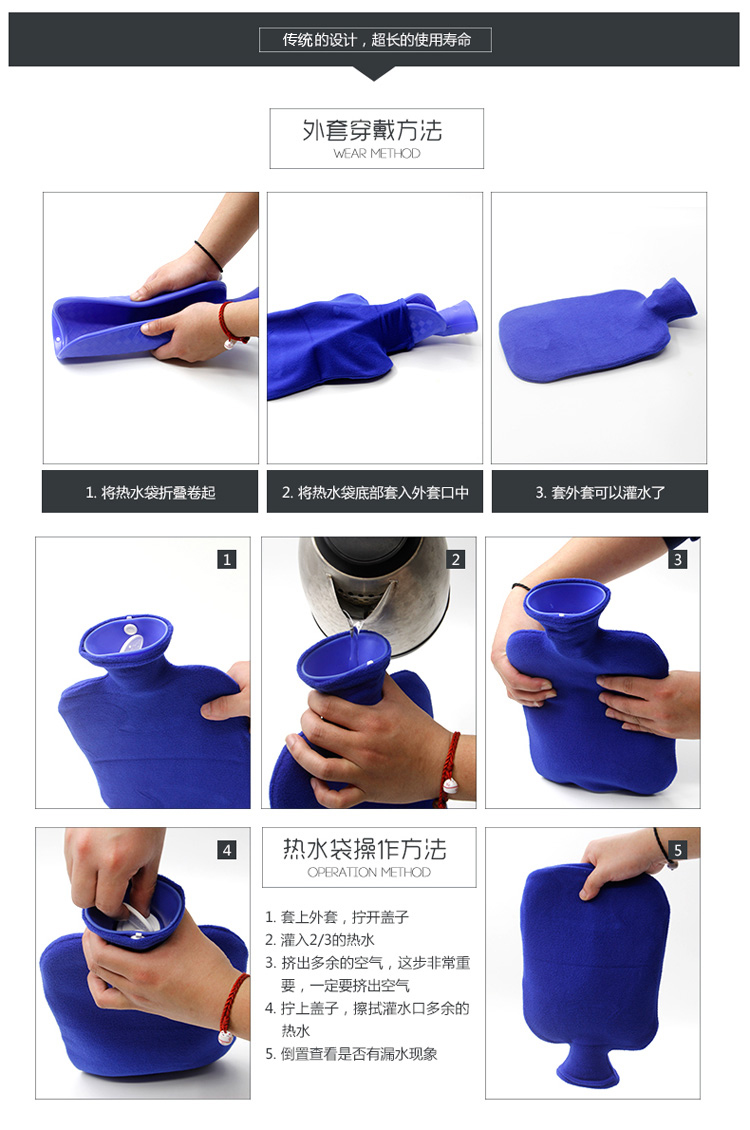 传统的设计，超长的使用寿命

外套穿戴方法
WEAR METHOD

1. 将热水袋折叠卷起

2. 将热水袋底部套入外套口中

3. 套外套可以灌水了

1

2

3

4

热水袋操作方法
OPERATION METHOD

1. 套上外套，拧开盖子
2. 灌入2/3的热水
3. 挤出多余的空气，这步非常重要，一定要挤出空气
4. 拧上盖子，擦拭灌水口多余的热水
5. 倒置查看是否有漏水现象

5