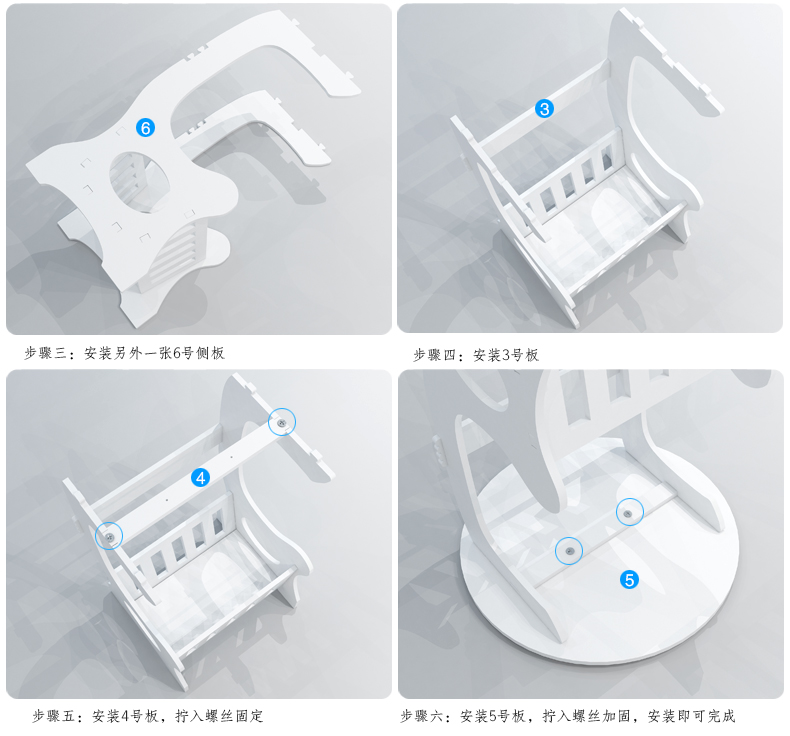 6

步骤三：安装另外一张6号侧板

3

步骤四：安装3号板

4

步骤五：安装4号板，拧入螺丝固定

5

步骤六：安装5号板，拧入螺丝加固，安装即可完成