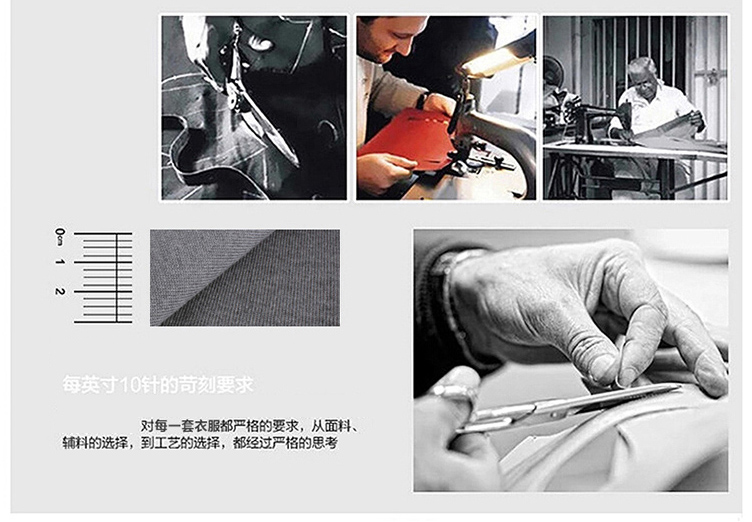 0cm 1 2

每英寸10针的苛刻要求

对每一套衣服都严格的要求，从面料、辅料的选择，到工艺的选择，都经过严格的思考