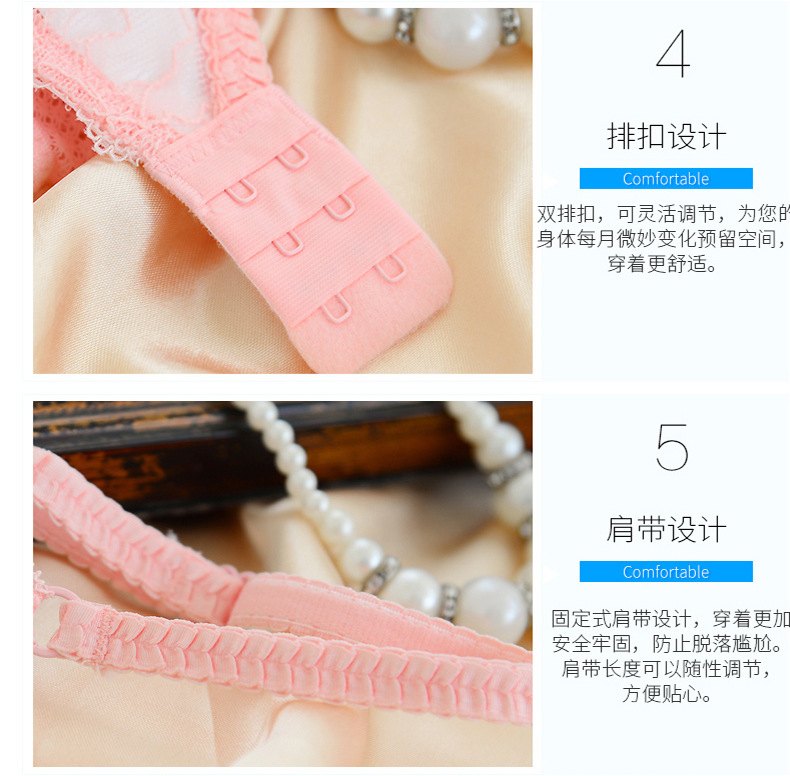 4

排扣设计

Comfortable

双排扣，可灵活调节，为您的身体每月微妙变化预留空间，穿着更舒适。

5

肩带设计

Comfortable

固定式肩带设计，穿着更加安全牢固，防止脱落尴尬。肩带长度可以随性调节，方便贴心。