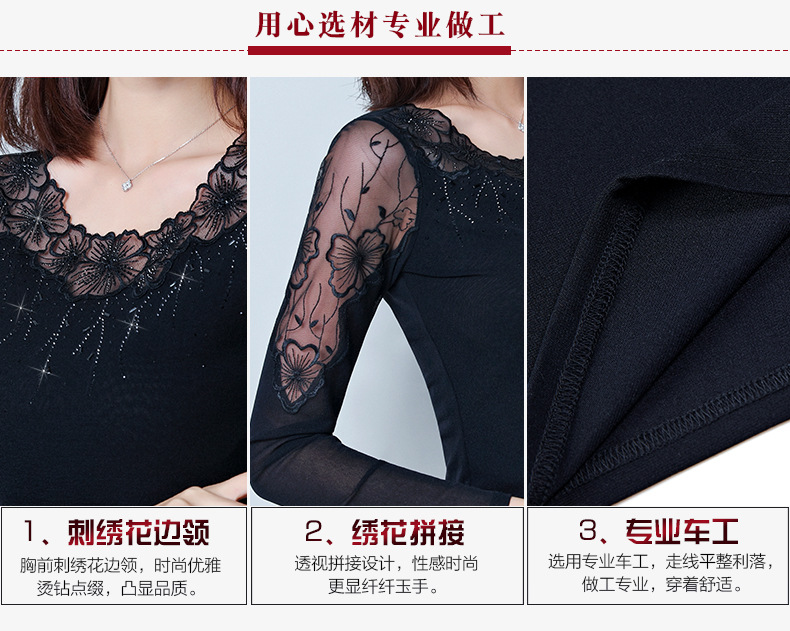 用心选材专业做工

1、刺绣花边领

胸前刺绣花边领，时尚优雅烫钻点缀，凸显品质。

2、绣花拼接

透视拼接设计，性感时尚更显纤纤玉手。

3、专业车工

选用专业车工，走线平整利落，做工专业，穿着舒适。