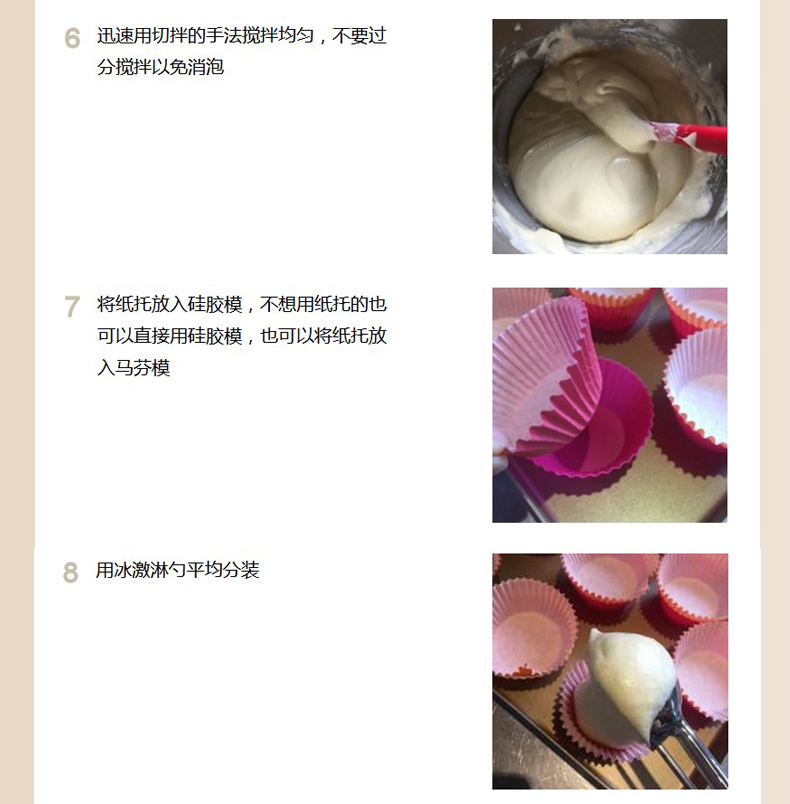 6 迅速用切拌的手法搅拌均匀，不要过分搅拌以免消泡

7 将纸托放入硅胶模，不想用纸托的也可以直接用硅胶模，也可以将纸托放入马芬模

8 用冰激淋勺平均分装