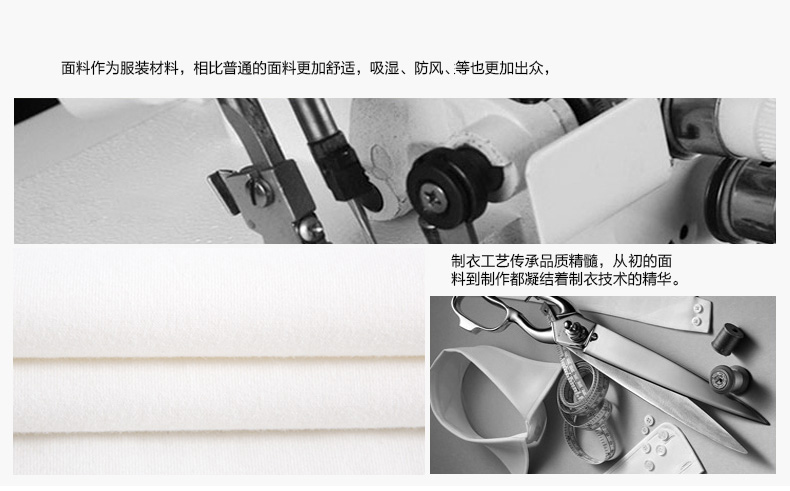 面料作为服装材料，相比普通的面料更加舒适，吸湿、防风、等也更加出众，

制衣工艺传承品质精髓，从初的面料到制作都凝结着制衣技术的精华。