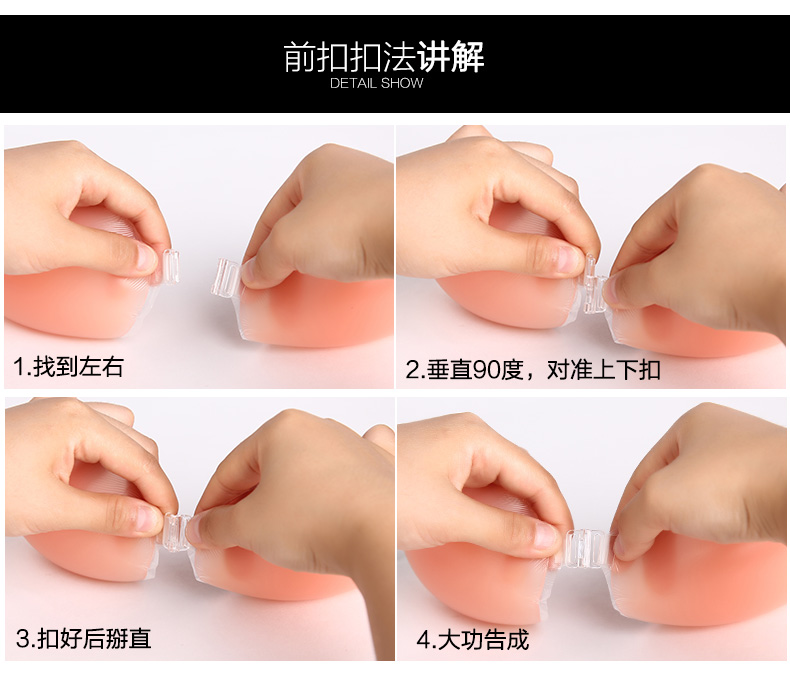 前扣扣法讲解
DETAIL SHOW

1.找到左右

2.垂直90度，对准上下扣

3.扣好后掰直

4.大功告成