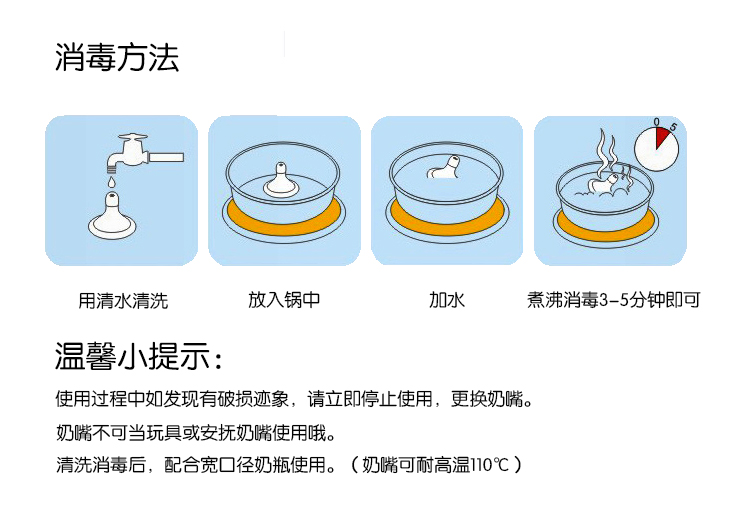 消毒方法

0 5

用清水清洗

放入锅中

加水

煮沸消毒3-5分钟即可

温馨小提示：

使用过程中如发现有破损迹象，请立即停止使用，更换奶嘴。

奶嘴不可当玩具或安抚奶嘴使用哦。

清洗消毒后，配合宽口径奶瓶使用。（奶嘴可耐高温110℃）