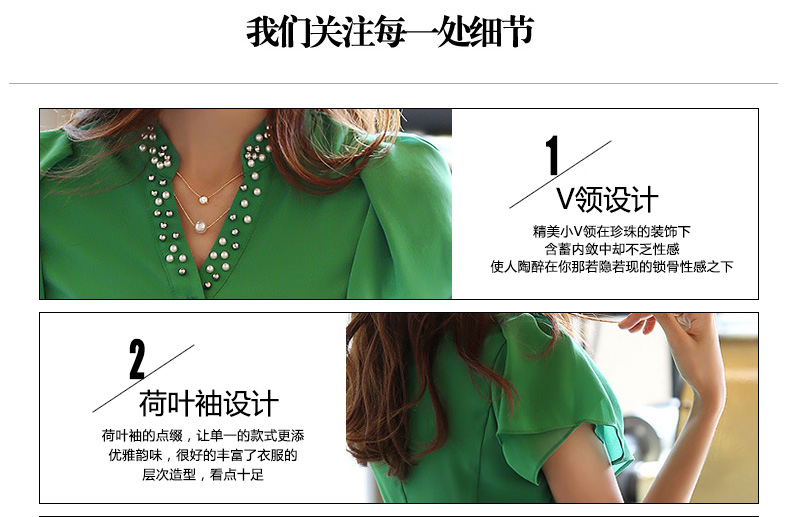 我们关注每一处细节

1
V领设计

精美小V领在珍珠的装饰下
含蓄内敛中却不乏性感
使人陶醉在你那若隐若现的锁骨性感之下

2
荷叶袖设计

荷叶袖的点缀，让单一的款式更添
优雅韵味，很好的丰富了衣服的
层次造型，看点十足