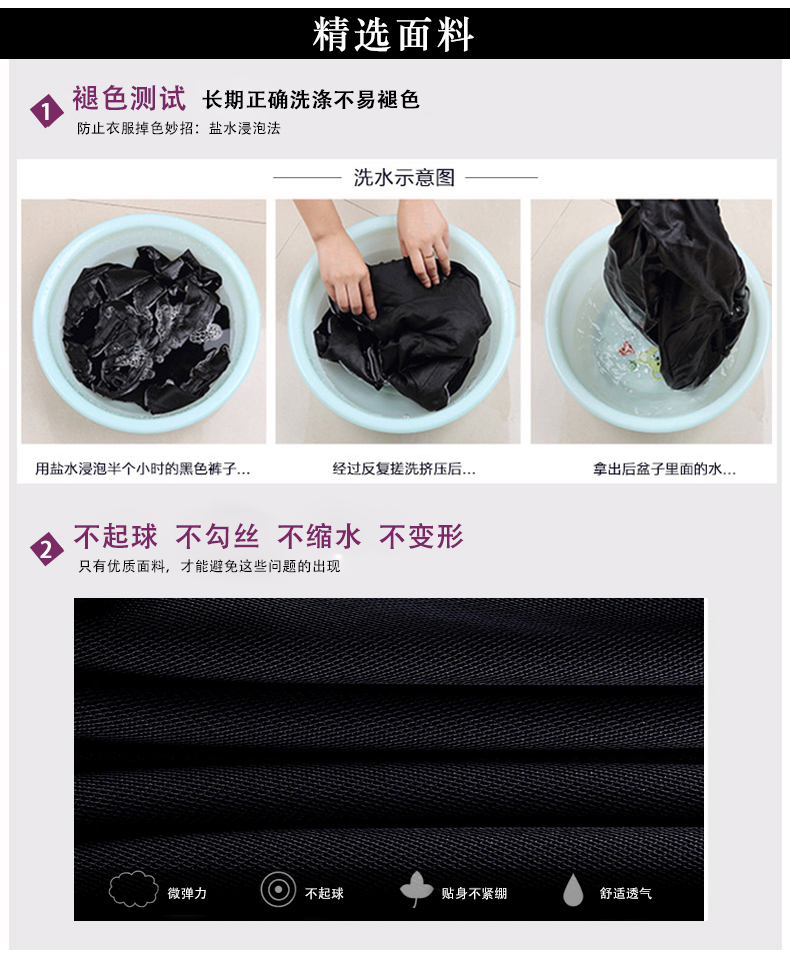 精选面料

1 褪色测试 长期正确洗涤不易褪色
防止衣服掉色妙招：盐水浸泡法

洗水示意图

用盐水浸泡半个小时的黑色裤子...

经过反复搓洗挤压后...

拿出后盆子里面的水...

2 不起球 不勾丝 不缩水 不变形
只有优质面料，才能避免这些问题的出现

微弹力

不起球

贴身不紧绷

舒适透气