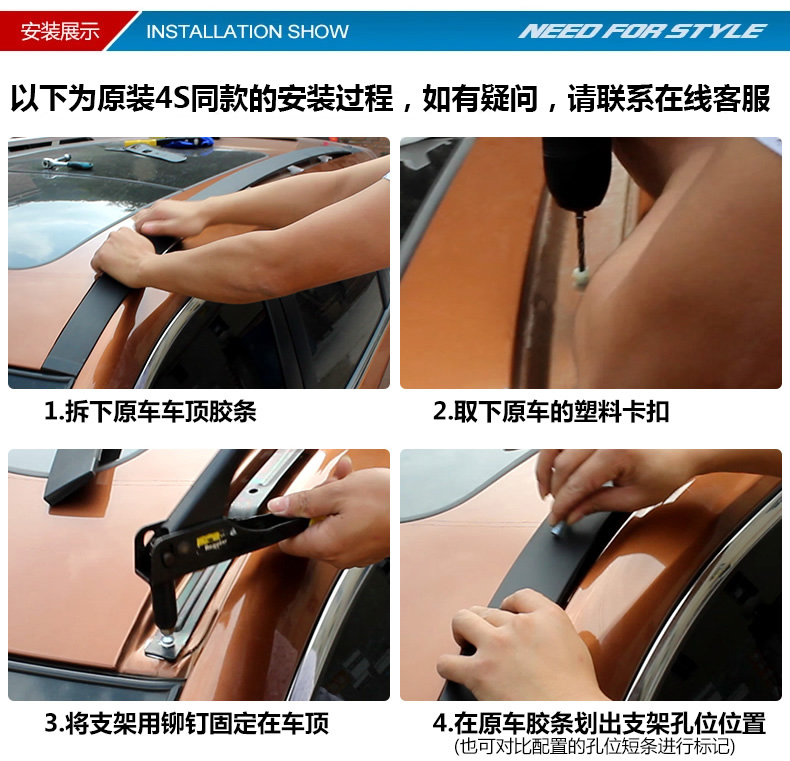 安装展示 INSTALLATION SHOW NEED FOR STYLE

以下为原装4S同款的安装过程，如有疑问，请联系在线客服

1.拆下原车车顶胶条

2.取下原车的塑料卡扣

3.将支架用铆钉固定在车顶

4.在原车胶条划出支架孔位位置
(也可对比配置的孔位短条进行标记)