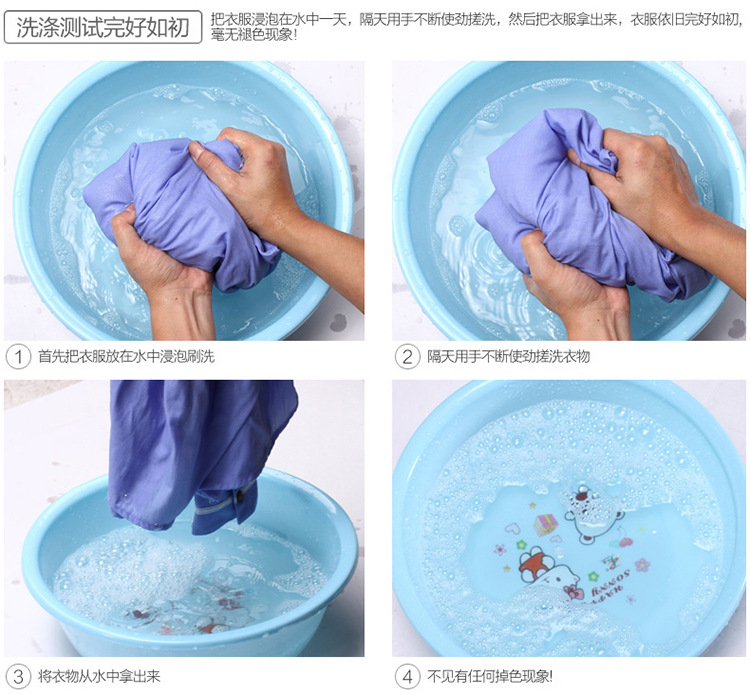 洗涤测试完好如初

把衣服浸泡在水中一天，隔天用手不断使劲搓洗，然后把衣服拿出来，衣服依旧完好如初，毫无褪色现象！

① 首先把衣服放在水中浸泡刷洗

② 隔天用手不断使劲搓洗衣物

③ 将衣物从水中拿出来

④ 不见有任何掉色现象!