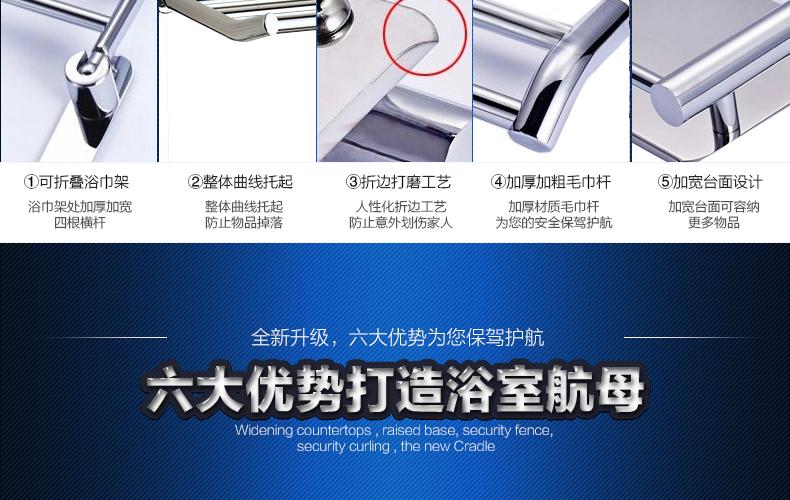 ①可折叠浴巾架
浴巾架处加厚加宽
四根横杆

②整体曲线托起
整体曲线托起
防止物品掉落

③折边打磨工艺
人性化折边工艺
防止意外划伤家人

④加厚加粗毛巾杆
加厚材质毛巾杆
为您的安全保驾护航

⑤加宽台面设计
加宽台面可容纳
更多物品

全新升级，六大优势为您保驾护航

六大优势打造浴室航母

Widening countertops , raised base, security fence,
security curling , the new Cradle