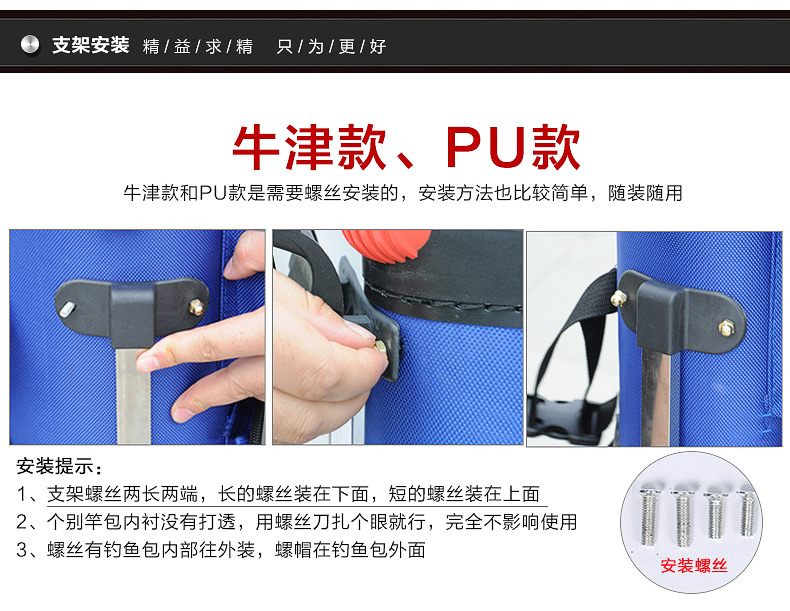 支架安装 精/益/求/精 只/为/更/好

牛津款、PU款

牛津款和PU款是需要螺丝安装的，安装方法也比较简单，随装随用

安装提示：
1、支架螺丝两长两端，长的螺丝装在下面，短的螺丝装在上面
2、个别竿包内衬没有打透，用螺丝刀扎个眼就行，完全不影响使用
3、螺丝有钓鱼包内部往外装，螺帽在钓鱼包外面

安装螺丝