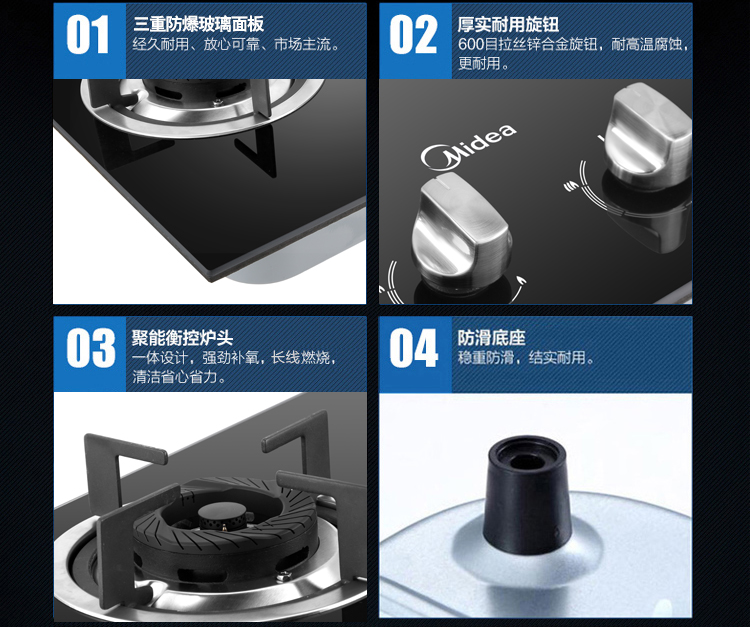 01
三重防爆玻璃面板
经久耐用、放心可靠、市场主流。

02
厚实耐用旋钮
600目拉丝锌合金旋钮，耐高温腐蚀，更耐用。

Midea

03
聚能衡控炉头
一体设计，强劲补氧，长线燃烧，清洁省心省力。

04
防滑底座
稳重防滑，结实耐用。