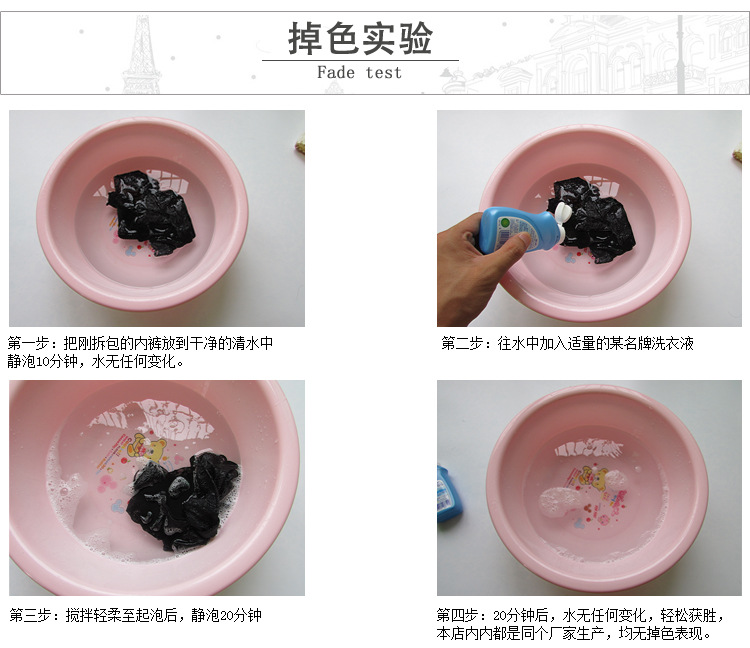 掉色实验

Fade test

第一步：把刚拆包的内裤放到干净的清水中静泡10分钟，水无任何变化。

第二步：往水中加入适量的某名牌洗衣液

第三步：搅拌轻柔至起泡后，静泡20分钟

第四步：20分钟后，水无任何变化，轻松获胜，本店内内都是同个厂家生产，均无掉色表现。