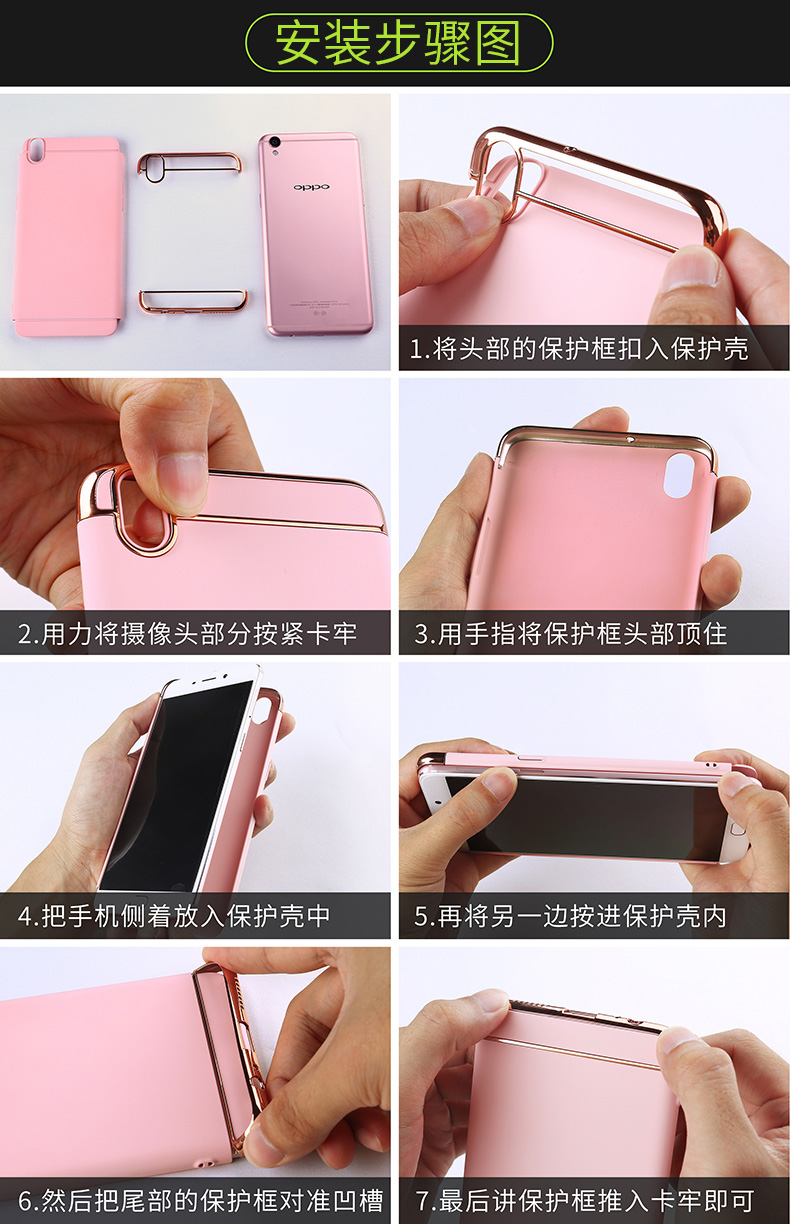 安装步骤图

oppo

1.将头部的保护框扣入保护壳

2.用力将摄像头部分按紧卡牢

3.用手指将保护框头部顶住

4.把手机侧着放入保护壳中

5.再将另一边按进保护壳内

6.然后把尾部的保护框对准凹槽

7.最后讲保护框推入卡牢即可