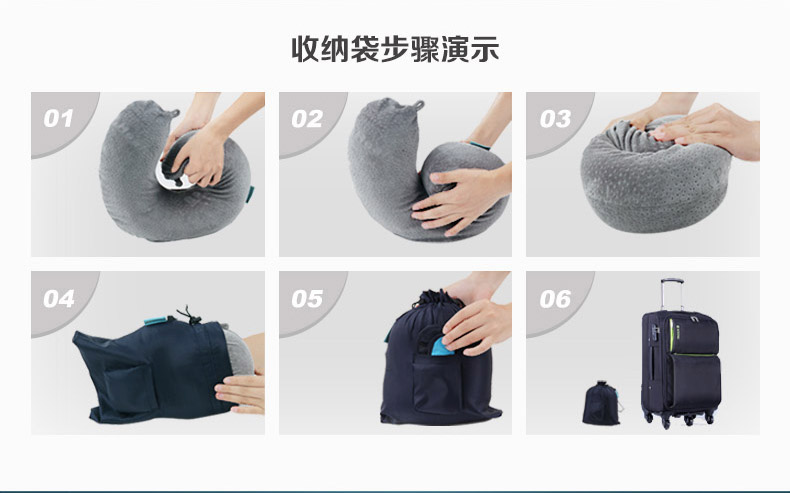 收纳袋步骤演示

01

02

03

04

05

06