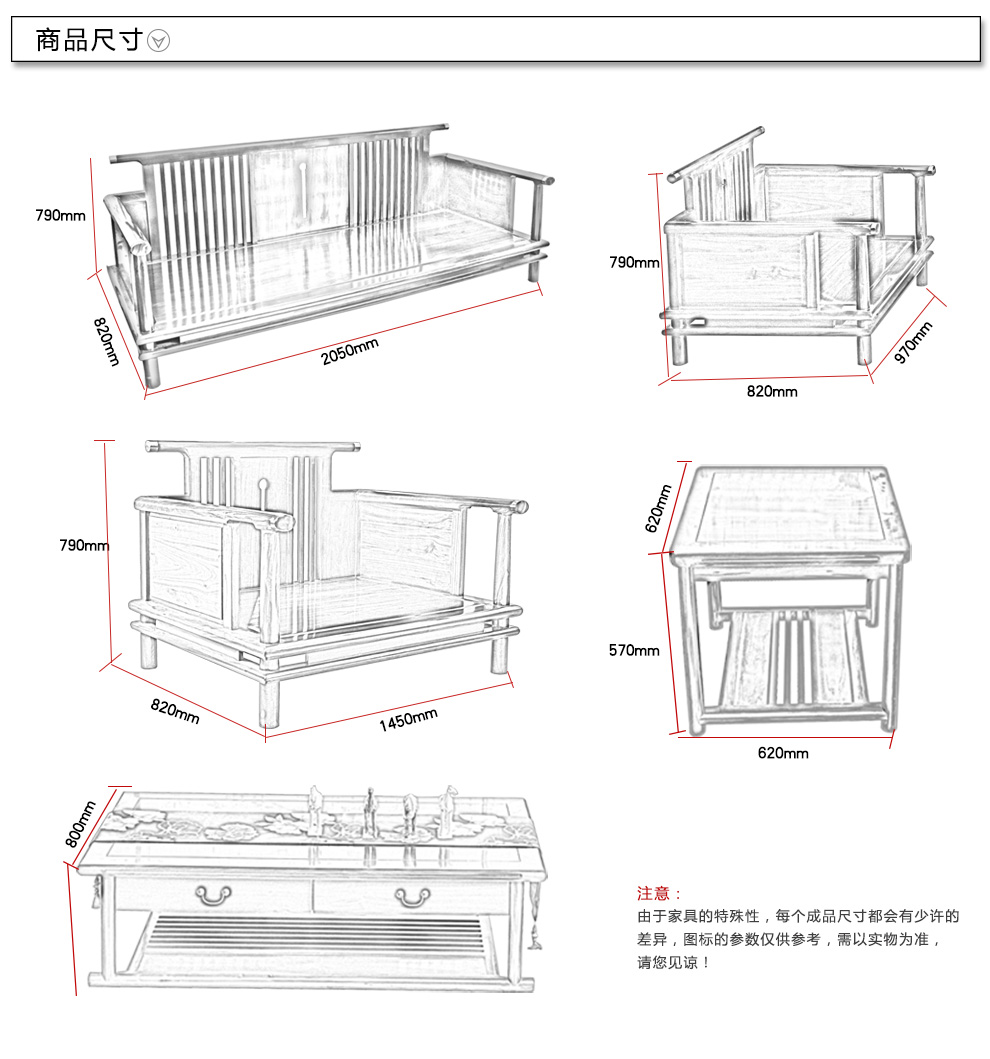 商品尺寸

790mm
820mm
2050mm

790mm
820mm
970mm

790mm
820mm
1450mm

620mm
570mm
620mm

800mm

注意：
由于家具的特殊性，每个成品尺寸都会有少许的差异，图标的参数仅供参考，需以实物为准，请您见谅！