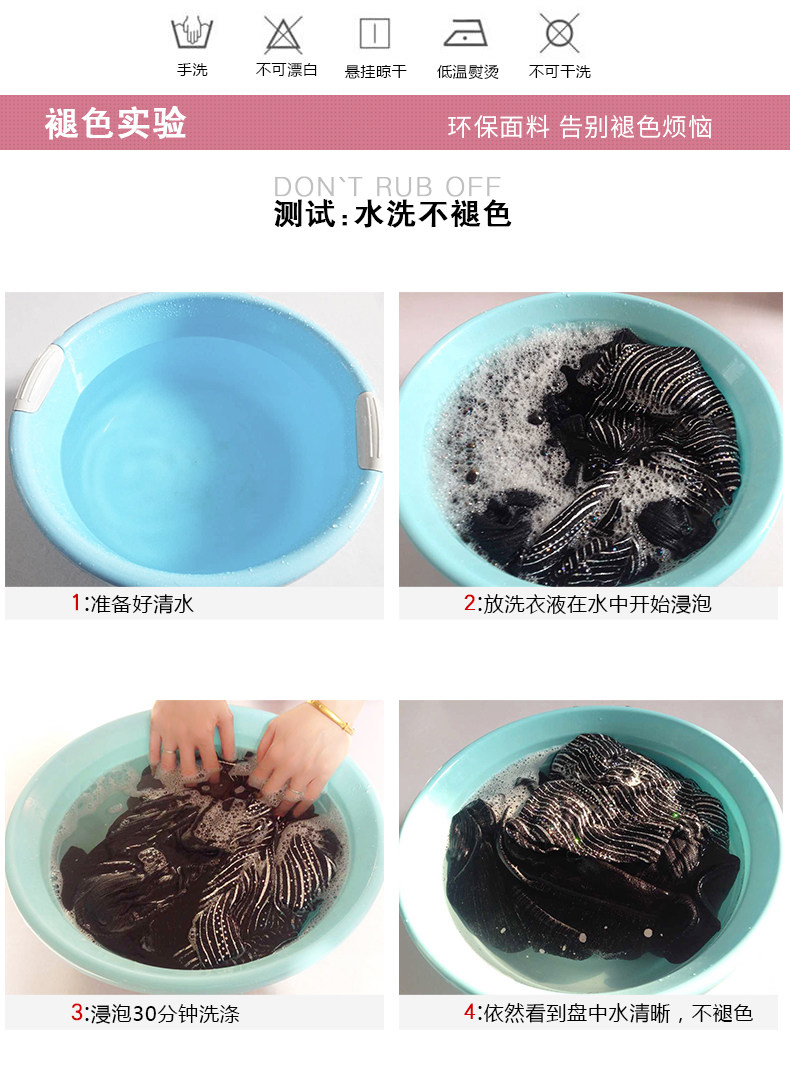 手洗 不可漂白 悬挂晾干 低温熨烫 不可干洗

褪色实验

环保面料 告别褪色烦恼

DON`T RUB OFF

测试:水洗不褪色

1:准备好清水

2:放洗衣液在水中开始浸泡

3:浸泡30分钟洗涤

4:依然看到盘中水清晰，不褪色